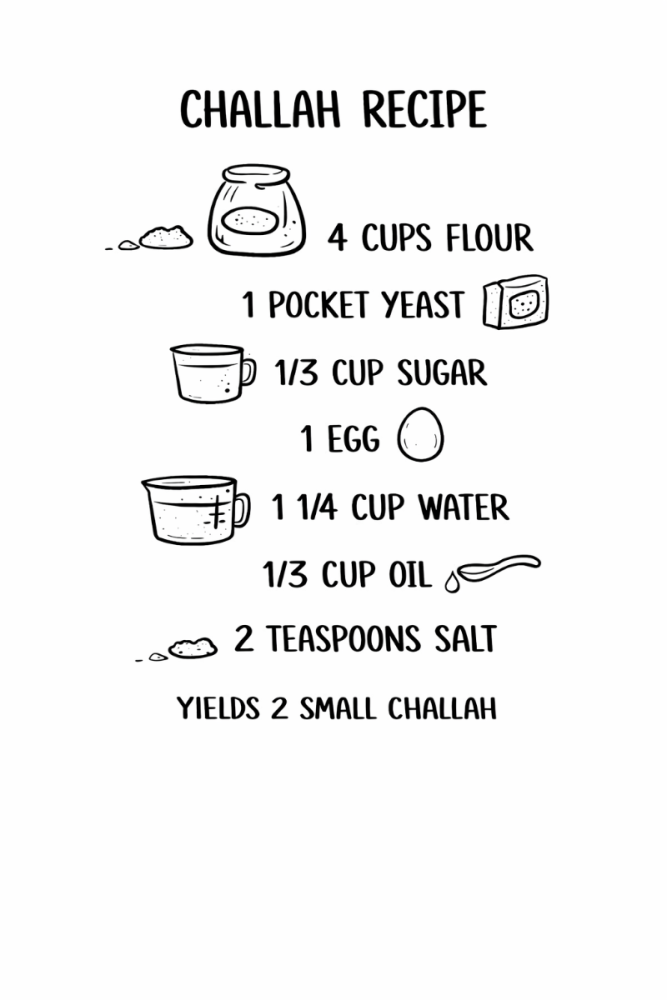 CHALLAH RECIPE

4 CUPS FLOUR

1 POCKET YEAST

1/3 CUP SUGAR

1 EGG

1 1/4 CUP WATER

1/3 CUP OIL

2 TEASPOONS SALT

YIELDS 2 SMALL CHALLAH