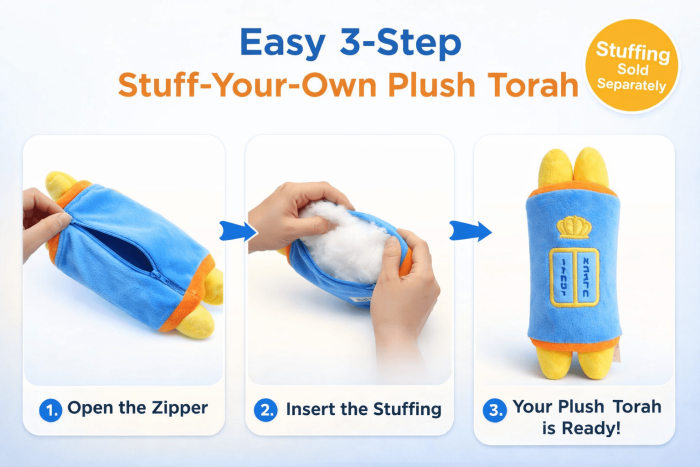 Easy 3-Step
Stuff-Your-Own Plush Torah

Stuffing Sold Separately

1. Open the Zipper

2. Insert the Stuffing

3. Your Plush Torah is Ready!